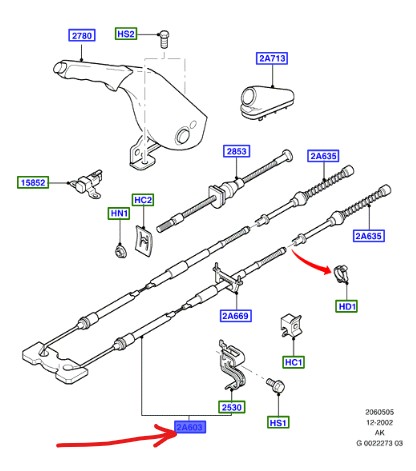 2780
HS2
2A713
2853
2A635
15852
HC2
HN1
2A635
HD1
2A669
HC1
2530
HS1
2A603
2060505
12-2002
AK
G 0022273 03