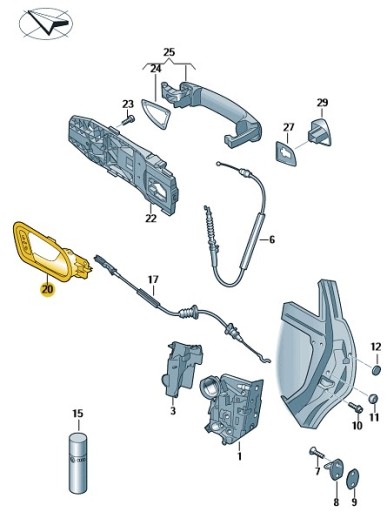 25
24
23
29
27
22
6
20
17
12
3
11
10
15
1
7
8
9