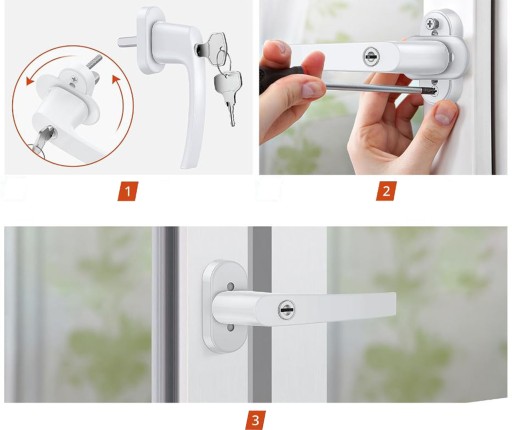 1

2

3