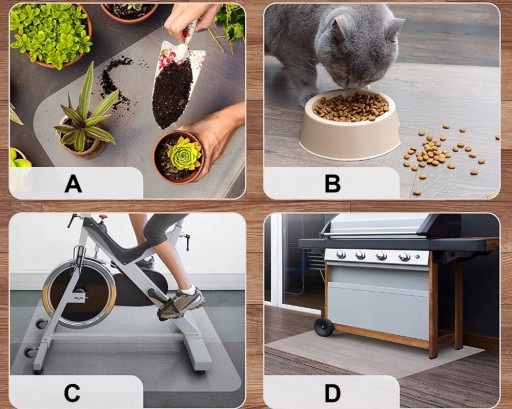 A

B

C

D