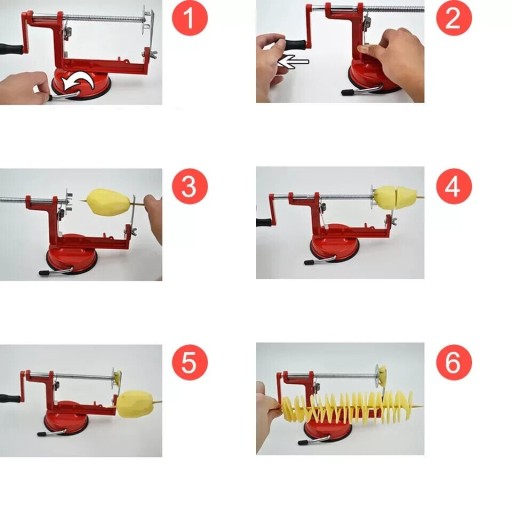 1

2

3

4

5

6