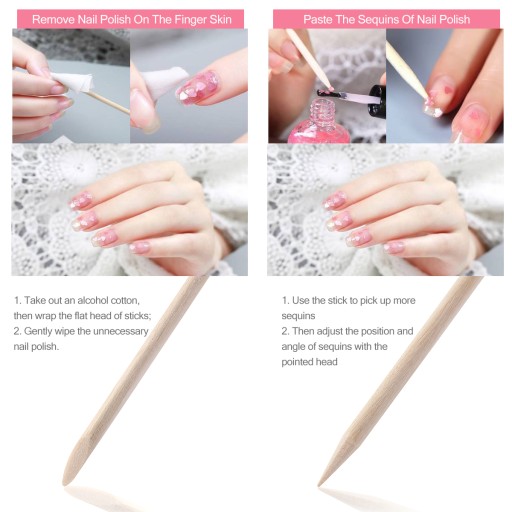 Remove Nail Polish On The Finger Skin

1. Take out an alcohol cotton, then wrap the flat head of sticks;
2. Gently wipe the unnecessary nail polish.

Paste The Sequins Of Nail Polish

1. Use the stick to pick up more sequins
2. Then adjust the position and angle of sequins with the pointed head