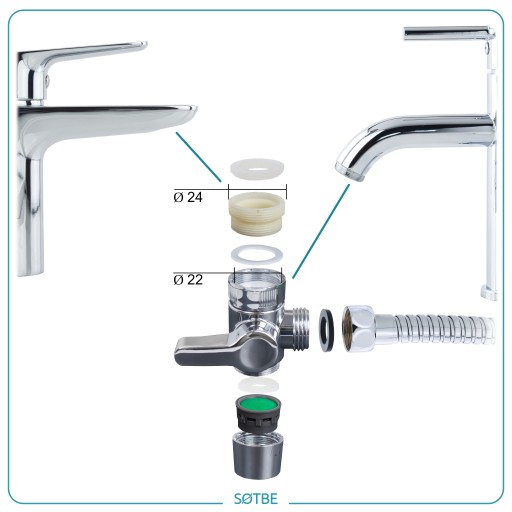 Ø 24

Ø 22

SØTBE