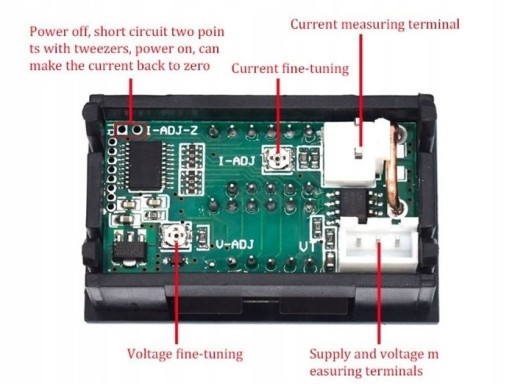 Power off, short circuit two poin ts with tweezers, power on, can make the current back to zero

Current measuring terminal

Current fine-tuning

I-ADJ-Z

I-ADJ

V-ADJ

VT

Voltage fine-tuning

Supply and voltage m easuring terminals