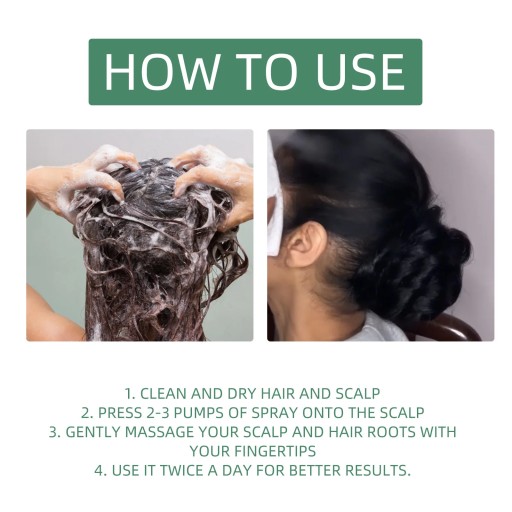 HOW TO USE

1. CLEAN AND DRY HAIR AND SCALP
2. PRESS 2-3 PUMPS OF SPRAY ONTO THE SCALP
3. GENTLY MASSAGE YOUR SCALP AND HAIR ROOTS WITH YOUR FINGERTIPS
4. USE IT TWICE A DAY FOR BETTER RESULTS.