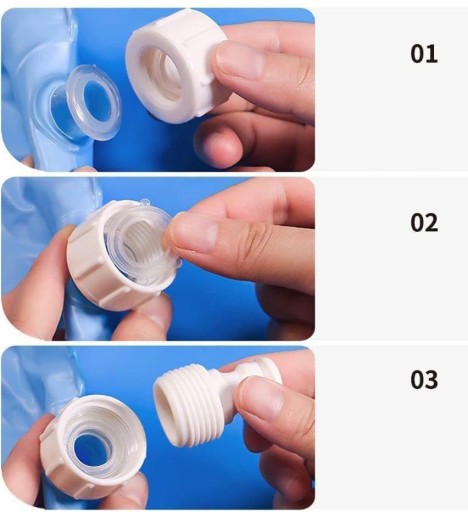 01

02

03