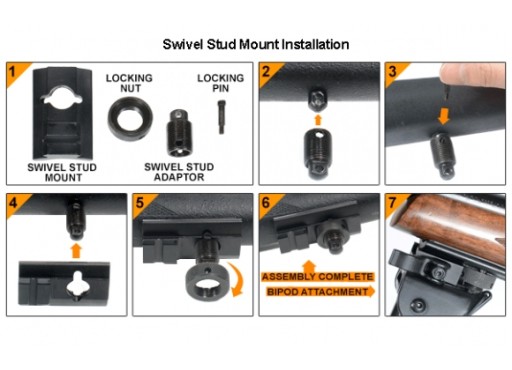 Swivel Stud Mount Installation

1

LOCKING NUT

LOCKING PIN

SWIVEL STUD MOUNT

SWIVEL STUD ADAPTOR

2

3

4

5

6

ASSEMBLY COMPLETE

BIPOD ATTACHMENT

7