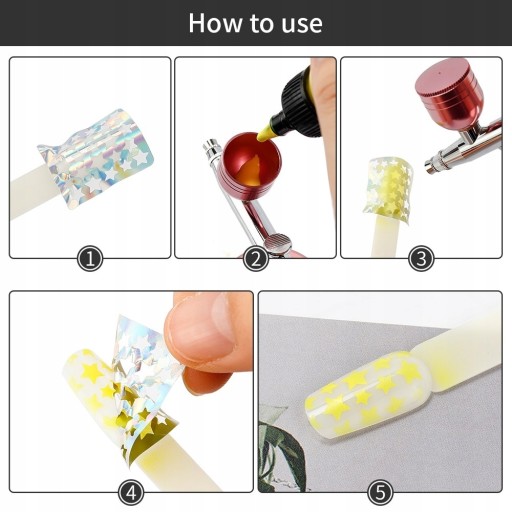 How to use

1

2

3

4

5