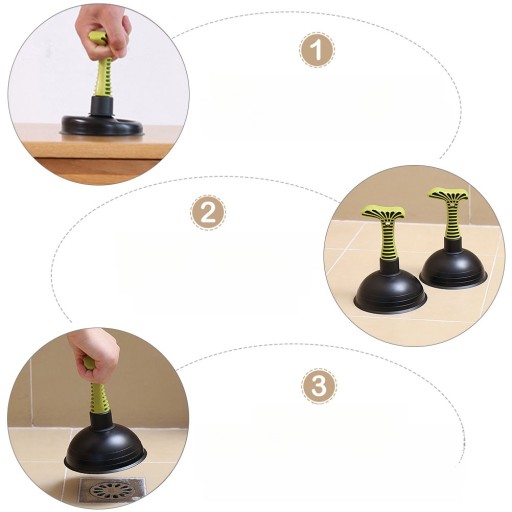 1

2

3