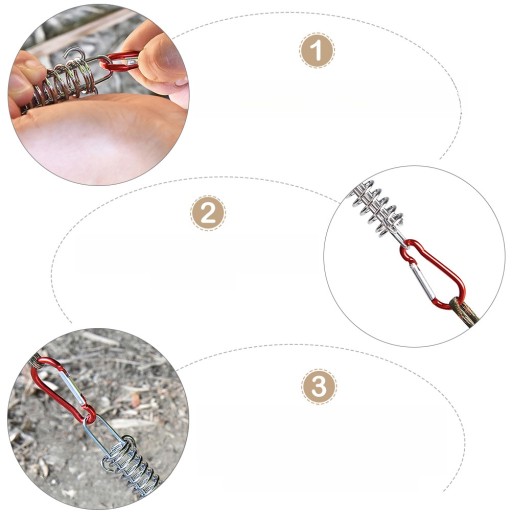 1

2

3