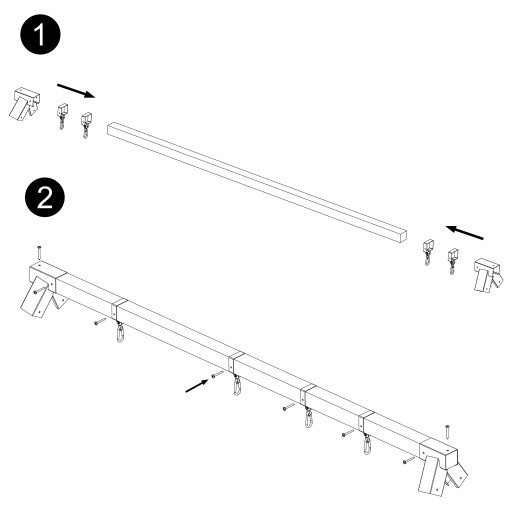 1

2