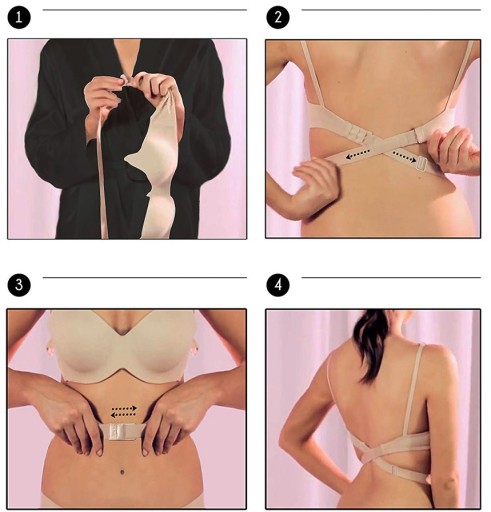 1

2

3

4