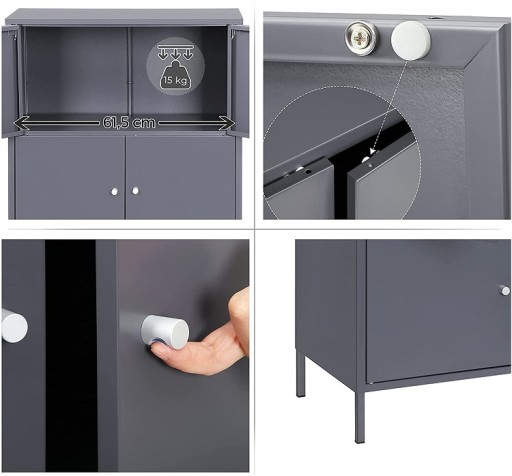 15 kg
61,5 cm