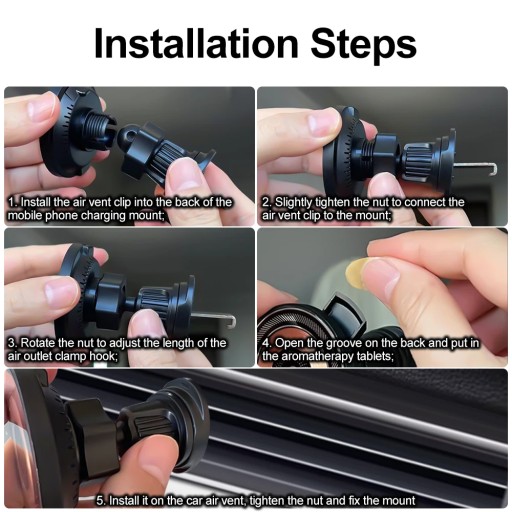 Installation Steps

1. Install the air vent clip into the back of the mobile phone charging mount;

2. Slightly tighten the nut to connect the air vent clip to the mount;

3. Rotate the nut to adjust the length of the air outlet clamp hook;

4. Open the groove on the back and put in the aromatherapy tablets;

5. Install it on the car air vent, tighten the nut and fix the mount