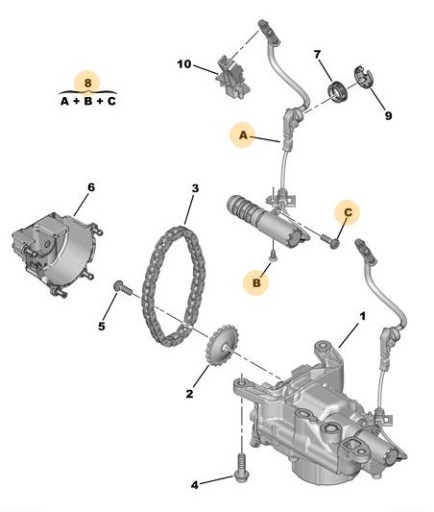 8
A + B + C

10

7

9

A

6

3

C

B

5

1

2

4