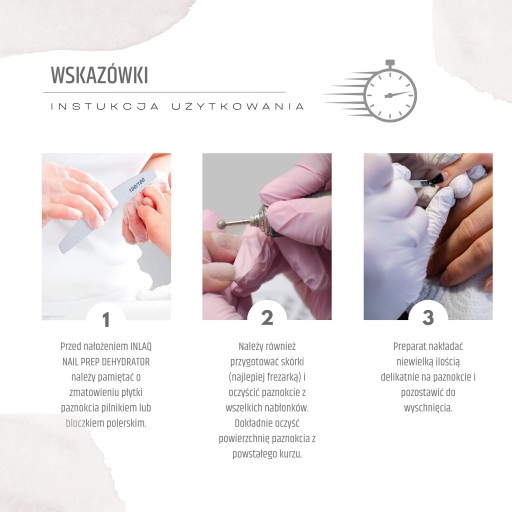 WSKAZÓWKI

INSTUKCJA UZYTKOWANIA

1

Przed nałożeniem INLAQ NAIL PREP DEHYDRATOR należy pamiętać o zmatowieniu płytki paznokcia pilnikiem lub bloczkiem polerskim.

2

Należy również przygotować skórki (najlepiej frezarką) i oczyścić paznokcie z wszelkich nabłonków. Dokładnie oczyść powierzchnię paznokcia z powstałego kurzu.

3

Preparat nakładać niewielką ilością delikatnie na paznokcie i pozostawić do wyschnięcia.