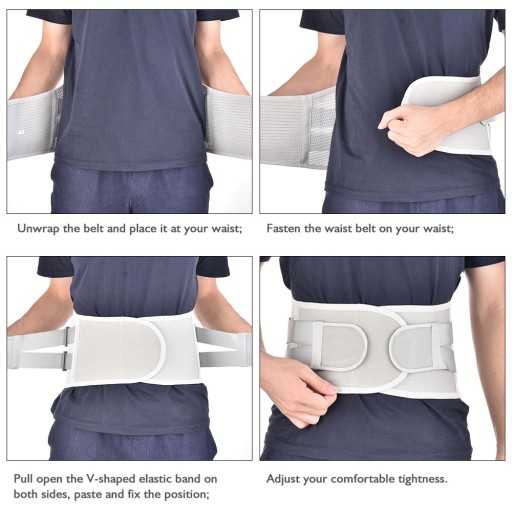 Unwrap the belt and place it at your waist;

Fasten the waist belt on your waist;

Pull open the V-shaped elastic band on both sides, paste and fix the position;

Adjust your comfortable tightness.