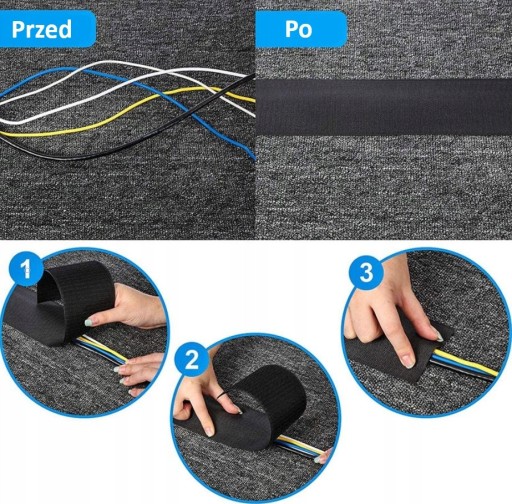 Przed

Po

1

2

3