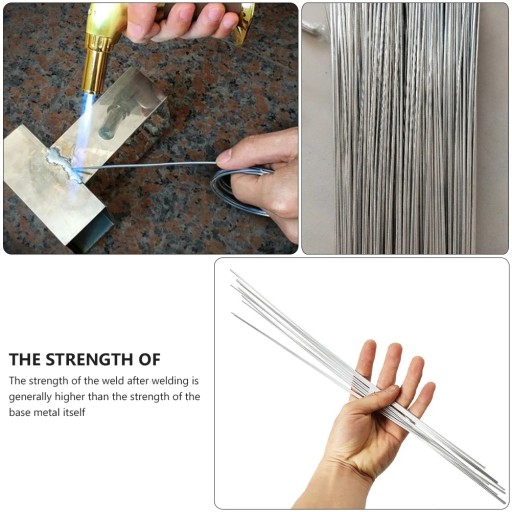 THE STRENGTH OF

The strength of the weld after welding is generally higher than the strength of the base metal itself