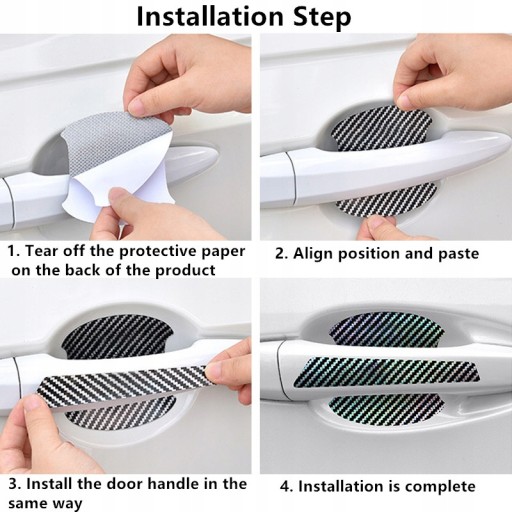 Installation Step

1. Tear off the protective paper on the back of the product

2. Align position and paste

3. Install the door handle in the same way

4. Installation is complete