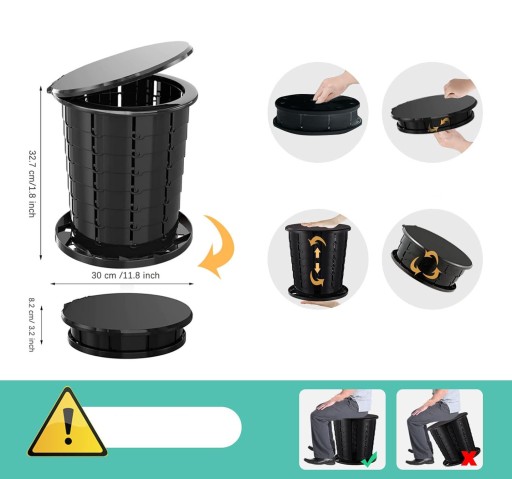 32.7 cm/1.8 inch

30 cm /11.8 inch

8.2 cm/ 3.2 inch