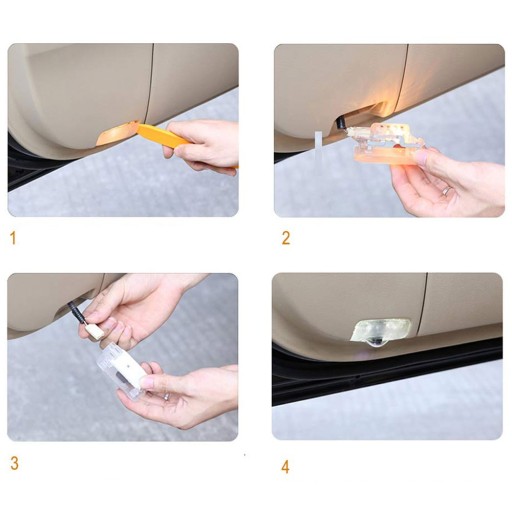 1

2

3

4