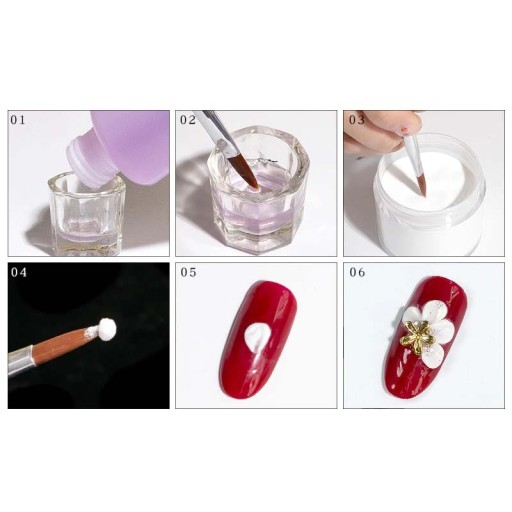 01

02

03

04

05

06