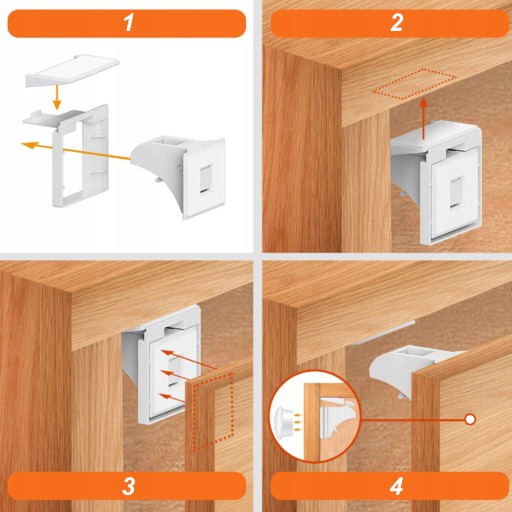 1

2

3

4