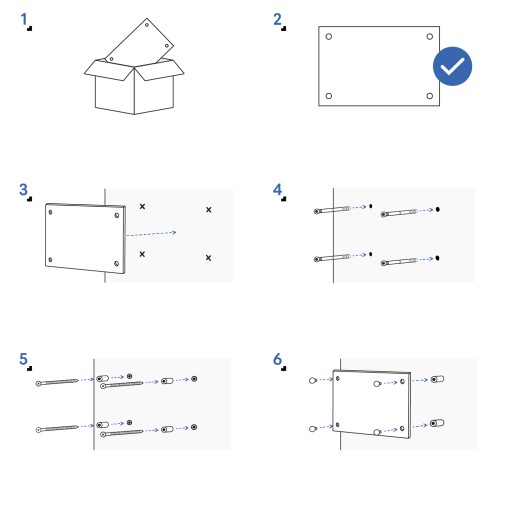 1

2

3

4

5

6