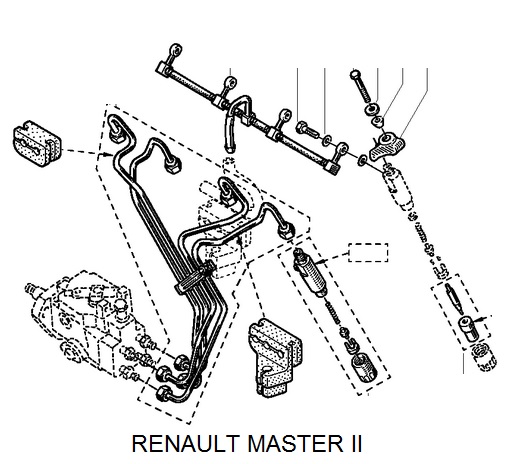 RENAULT MASTER II