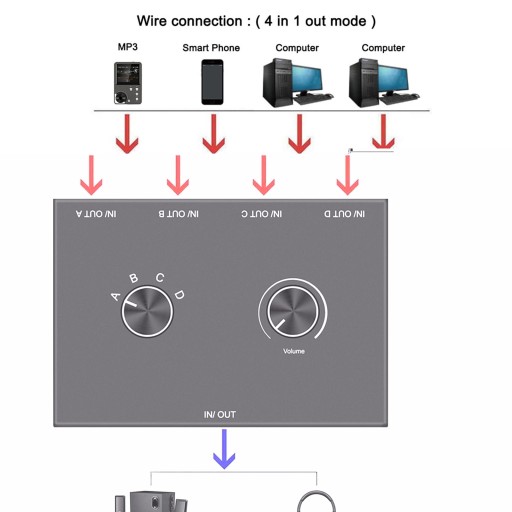 Wire connection : ( 4 in 1 out mode )

MP3

Smart Phone

Computer

Computer

IN/ OUT A

IN/ OUT B

IN/ OUT C

IN/ OUT D

A B C D

Volume

IN/ OUT