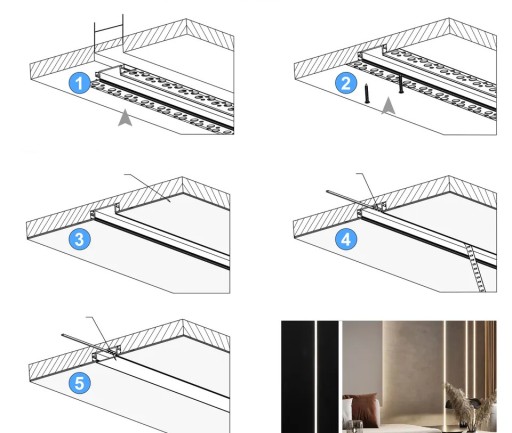 1

2

3

4

5