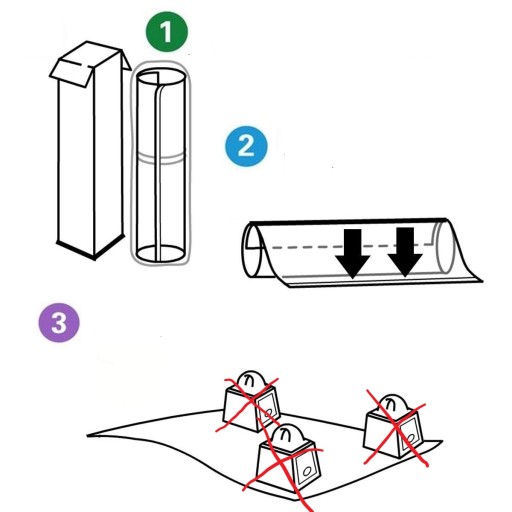 1

2

3