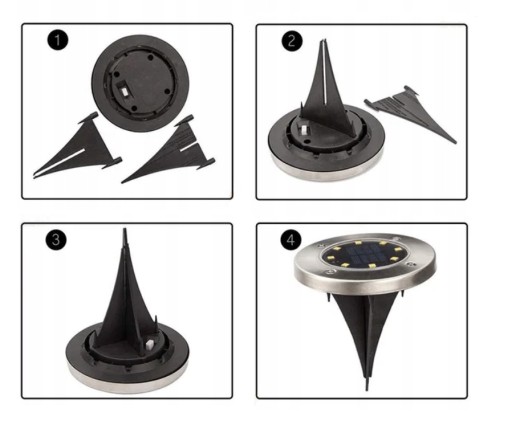 1

2

3

4