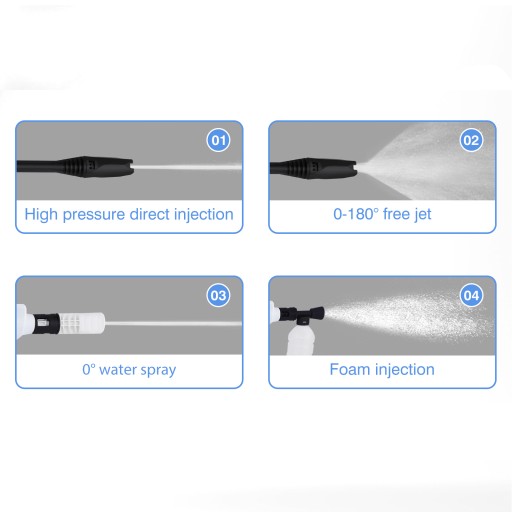 01

High pressure direct injection

02

0-180° free jet

03

0° water spray

04

Foam injection