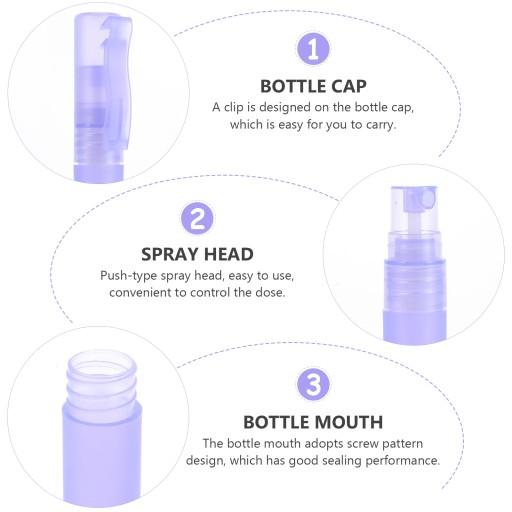 1

BOTTLE CAP

A clip is designed on the bottle cap, which is easy for you to carry.

2

SPRAY HEAD

Push-type spray head, easy to use, convenient to control the dose.

3

BOTTLE MOUTH

The bottle mouth adopts screw pattern design, which has good sealing performance.