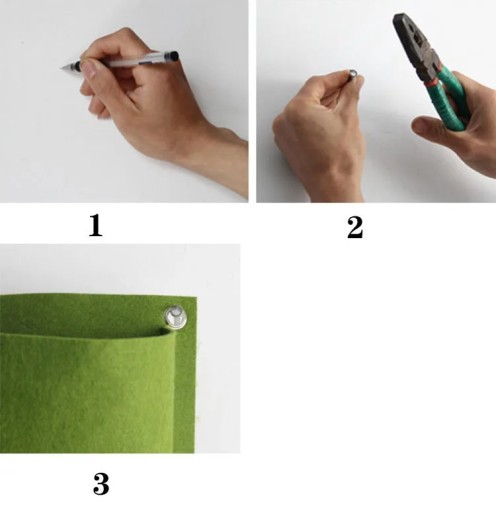 1

2

3