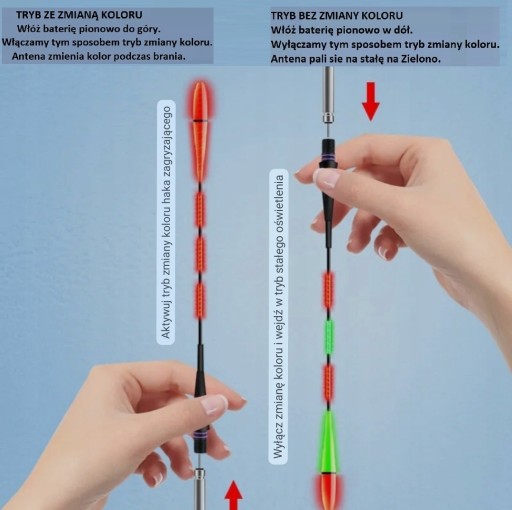 TRYB ZE ZMIANĄ KOLORU
Włóż baterię pionowo do góry.
Włączamy tym sposobem tryb zmiany koloru.
Antena zmienia kolor podczas brania.

TRYB BEZ ZMIANY KOLORU
Włóż baterię pionowo w dół.
Wyłączamy tym sposobem tryb zmiany koloru.
Antena pali sie na stałę na Zielono.

Aktywuj tryb zmiany koloru haka zagryzającego

Wyłącz zmianę koloru i wejdź w tryb stałego oświetlenia