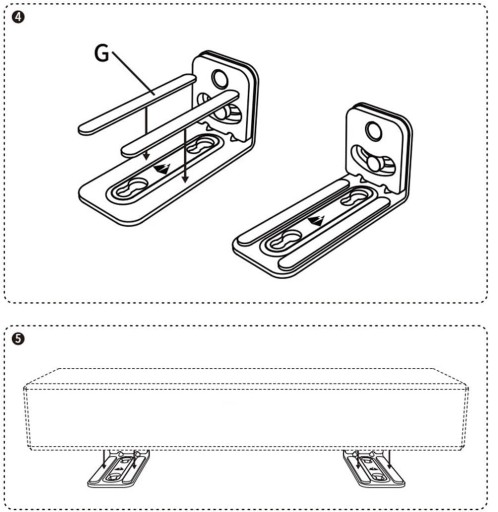 ❹
G
❺