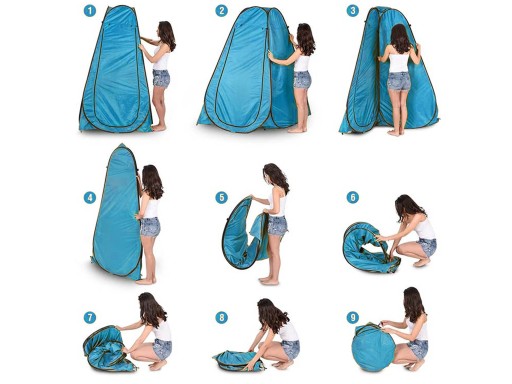 1
2
3
4
5
6
7
8
9