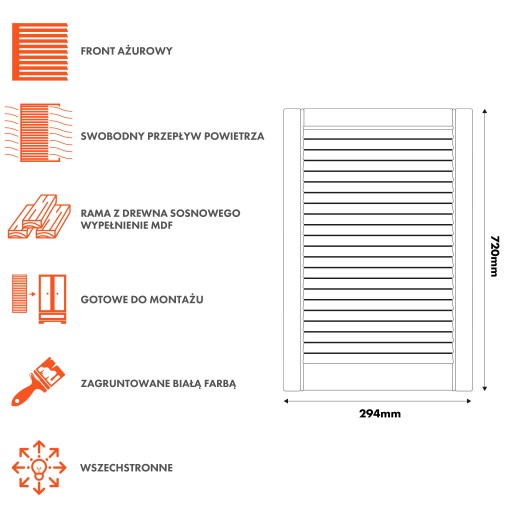 FRONT AŻUROWY

SWOBODNY PRZEPŁYW POWIETRZA

RAMA Z DREWNA SOSNOWEGO
WYPEŁNIENIE MDF

GOTOWE DO MONTAŻU

ZAGRUNTOWANE BIAŁĄ FARBĄ

WSZECHSTRONNE

720mm

294mm