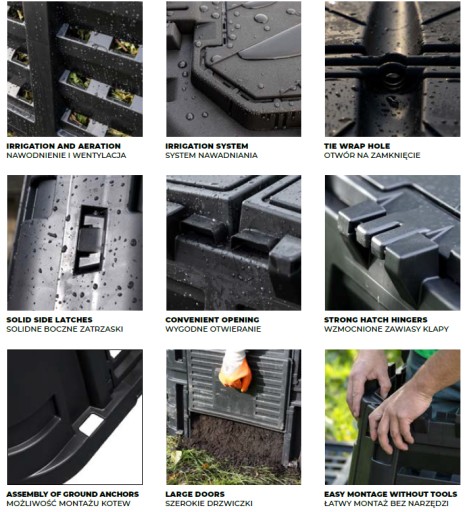 IRRIGATION AND AERATION
NAWODNIENIE I WENTYLACJA

IRRIGATION SYSTEM
SYSTEM NAWADNIANIA

TIE WRAP HOLE
OTWÓR NA ZAMKNIĘCIE

SOLID SIDE LATCHES
SOLIDNE BOCZNE ZATRZASKI

CONVENIENT OPENING
WYGODNE OTWIERANIE

STRONG HATCH HINGERS
WZMOCNIONE ZAWIASY KLAPY

ASSEMBLY OF GROUND ANCHORS
MOŻLIWOŚĆ MONTAŻU KOTEW

LARGE DOORS
SZEROKIE DRZWICZKI

EASY MONTAGE WITHOUT TOOLS
ŁATWY MONTAŻ BEZ NARZĘDZI