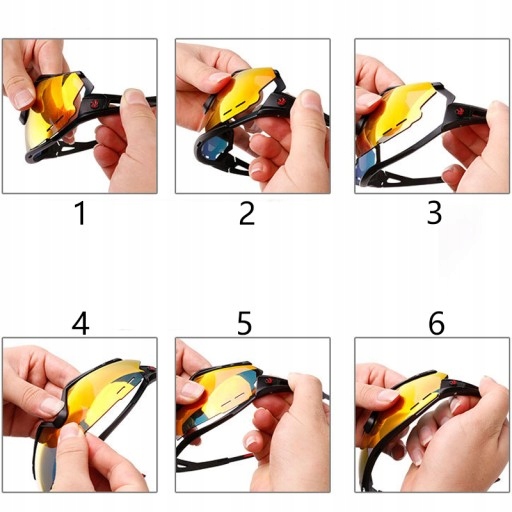 1 2 3

4 5 6