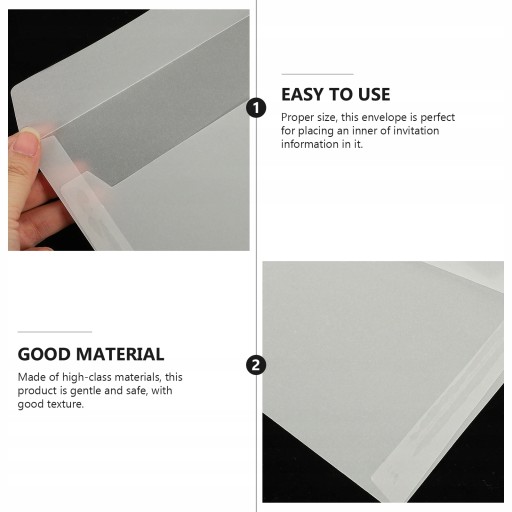 1

EASY TO USE

Proper size, this envelope is perfect for placing an inner of invitation information in it.

GOOD MATERIAL

Made of high-class materials, this product is gentle and safe, with good texture.

2