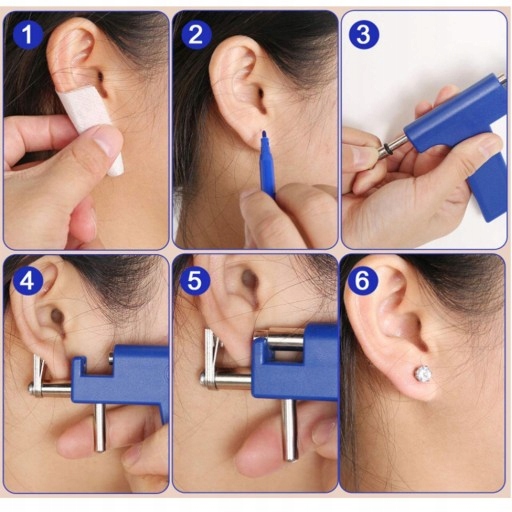 1
2
3
4
5
6