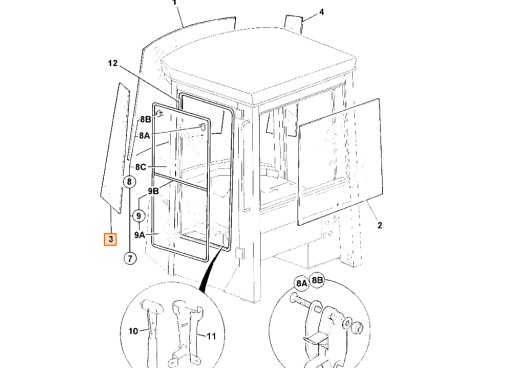 1
4
12
8B
8A
8C
8
9B
9
9A
3
7
2
8A
8B
10
11