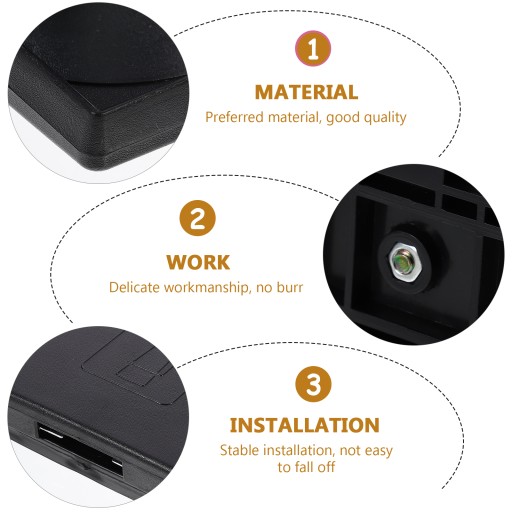 1

MATERIAL

Preferred material, good quality

2

WORK

Delicate workmanship, no burr

3

INSTALLATION

Stable installation, not easy to fall off