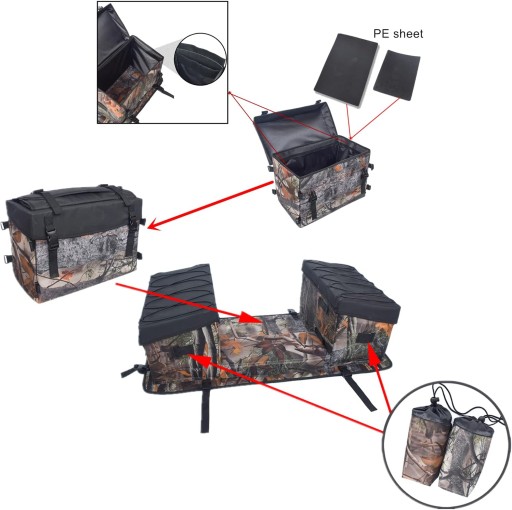 PE sheet