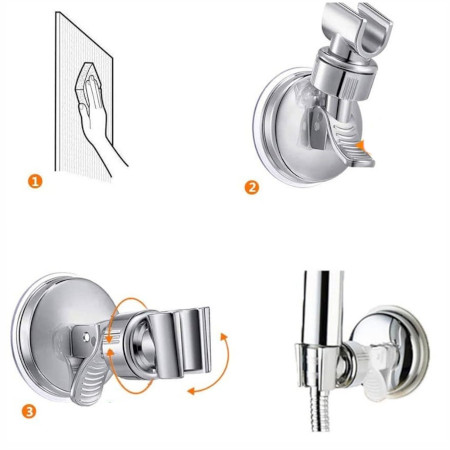 1

2

3