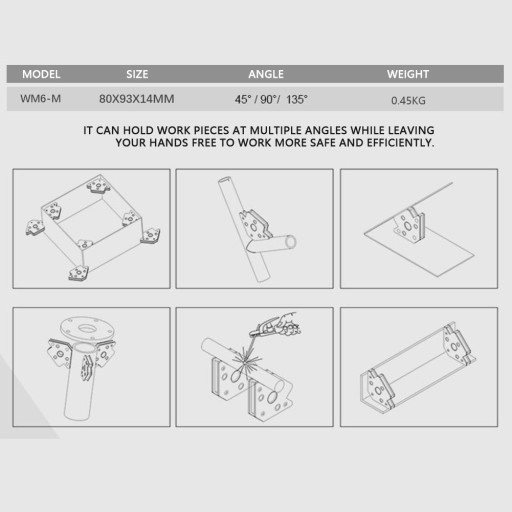 | MODEL | SIZE | ANGLE | WEIGHT |
|---|---|---|---|
| WM6-M | 80X93X14MM | 45° / 90°/ 135° | 0.45KG |

IT CAN HOLD WORK PIECES AT MULTIPLE ANGLES WHILE LEAVING YOUR HANDS FREE TO WORK MORE SAFE AND EFFICIENTLY.